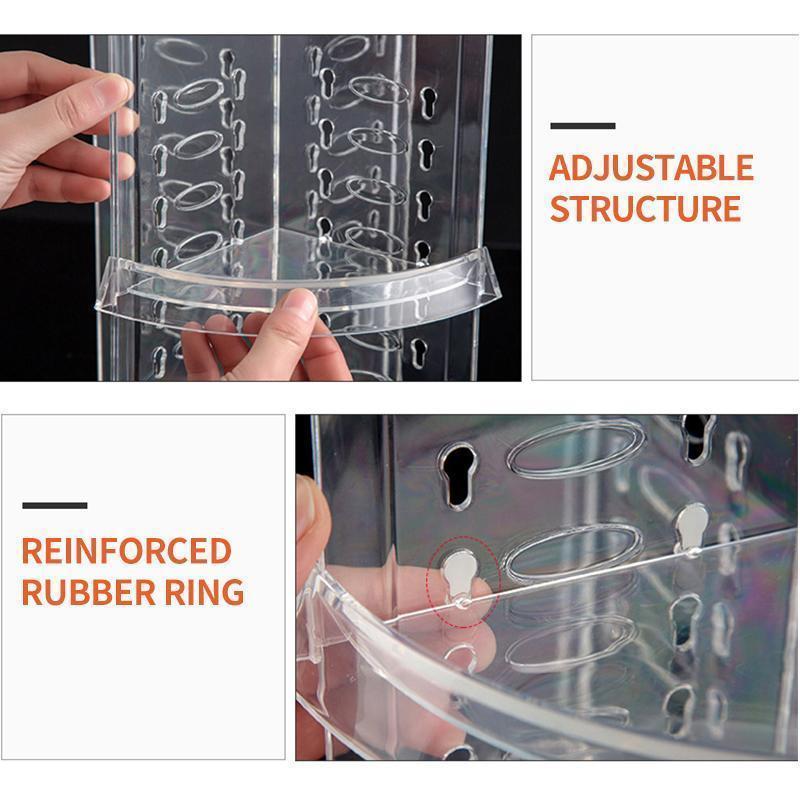 ADJUSTABLE STRUCTURE

REINFORCED RUBBER RING