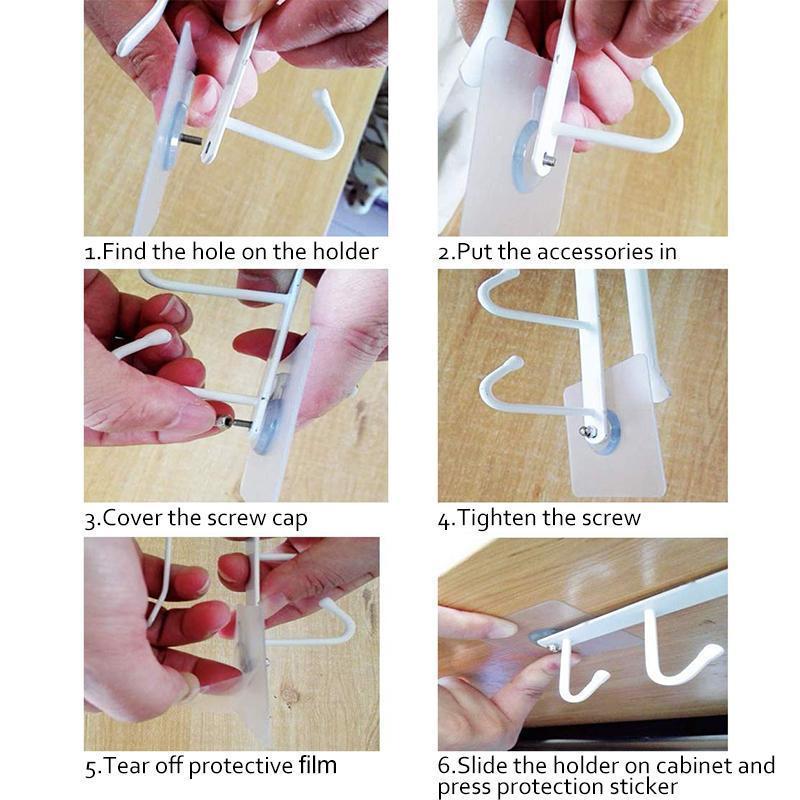 1.Find the hole on the holder

2.Put the accessories in

3.Cover the screw cap

4.Tighten the screw

5.Tear off protective film

6.Slide the holder on cabinet and press protection sticker